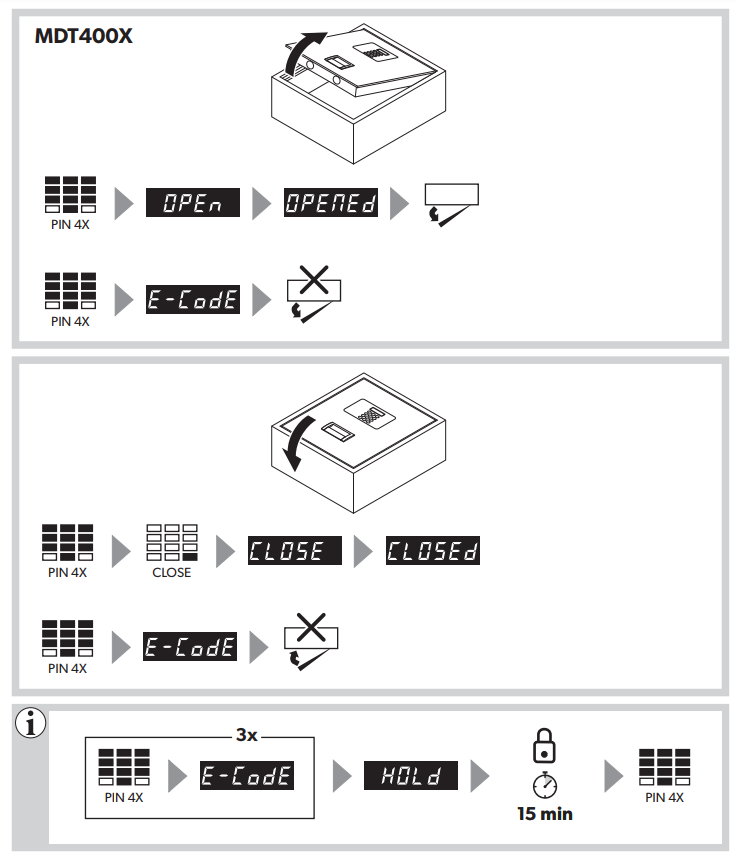 MDT400X

PIN 4X
OPEn
OPENEd

PIN 4X
E-CodE

PIN 4X
CLOSE
CLOSE
CLOSEd

PIN 4X
E-CodE

i

3x
PIN 4X
E-CodE
HOLd
15 min
PIN 4X