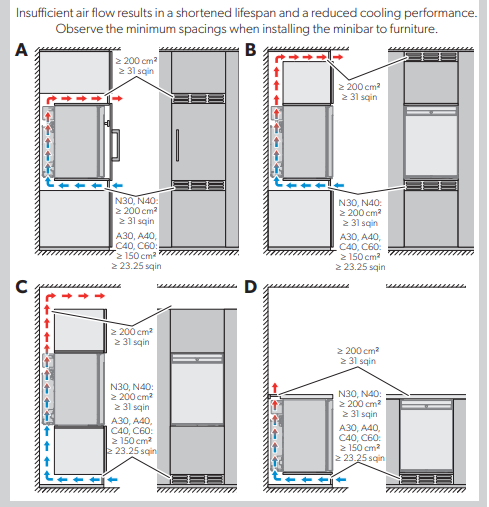 Insufficient air flow results in a shortened lifespan and a reduced cooling performance. Observe the minimum spacings when installing the minibar to furniture.

A

≥ 200 cm²
≥ 31 sqin

N30, N40:
≥ 200 cm²
≥ 31 sqin

A30, A40,
C40, C60:
≥ 150 cm²
≥ 23.25 sqin

B

≥ 200 cm²
≥ 31 sqin

N30, N40:
≥ 200 cm²
≥ 31 sqin

A30, A40,
C40, C60:
≥ 150 cm²
≥ 23.25 sqin

C

≥ 200 cm²
≥ 31 sqin

N30, N40:
≥ 200 cm²
≥ 31 sqin

A30, A40,
C40, C60:
≥ 150 cm²
≥ 23.25 sqin

D

≥ 200 cm²
≥ 31 sqin

N30, N40:
≥ 200 cm²
≥ 31 sqin

A30, A40,
C40, C60:
≥ 150 cm²
≥ 23.25 sqin